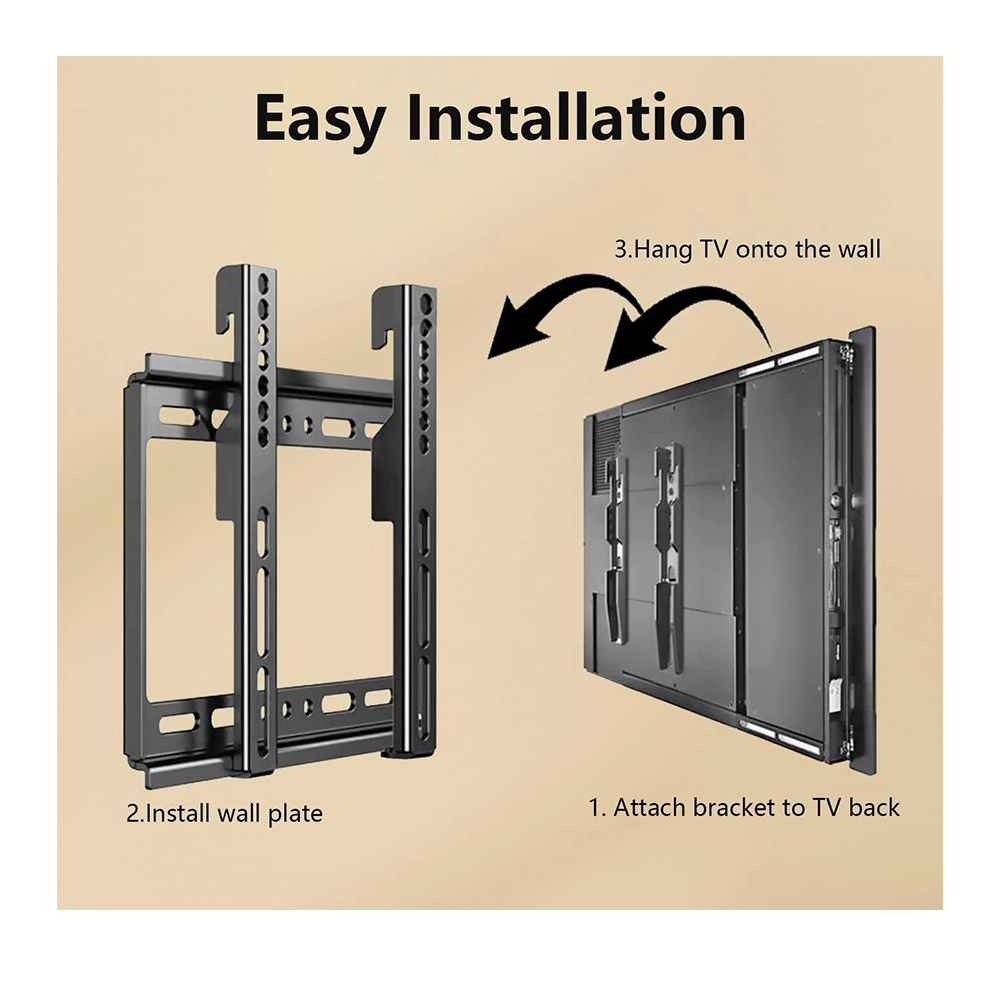 Easy Installation

3.Hang TV onto the wall

2.Install wall plate

1. Attach bracket to TV back