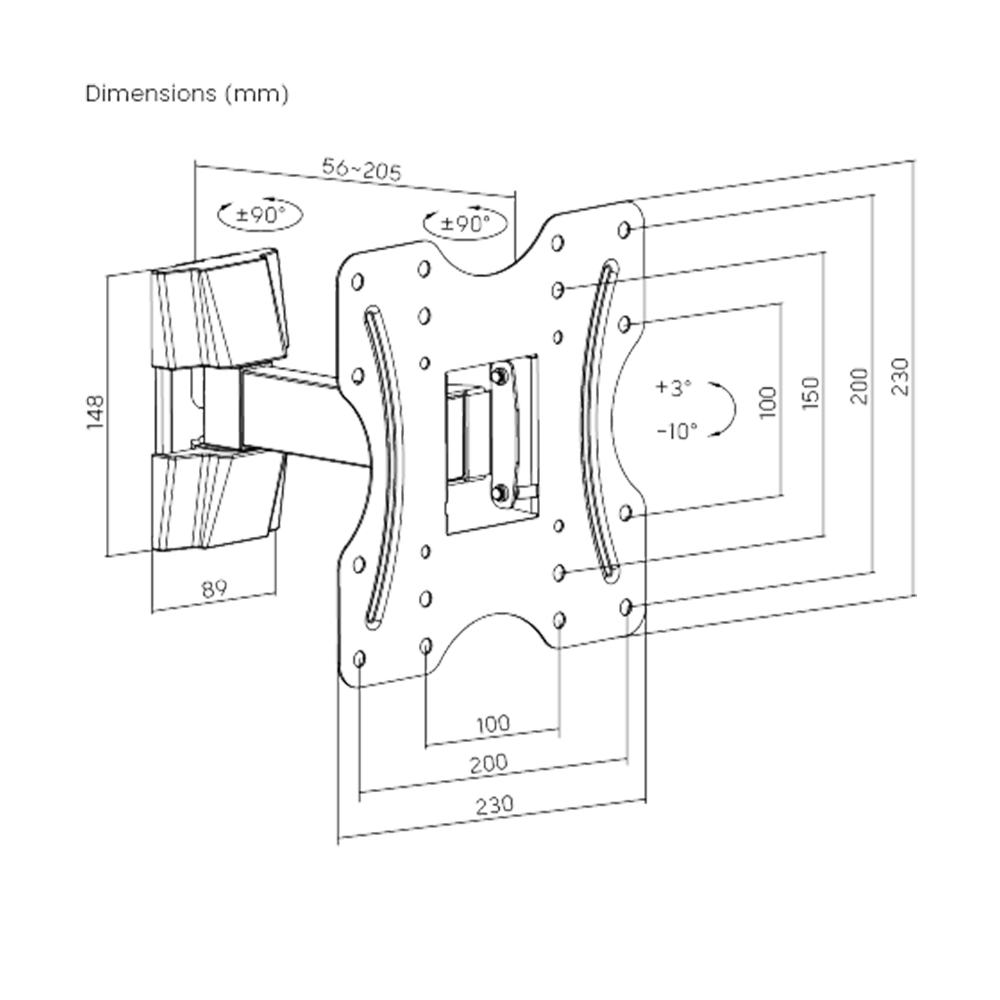 Dimensions (mm)

56~205

±90°

±90°

148

89

+3°

-10°

100

150

200

230

100

200

230