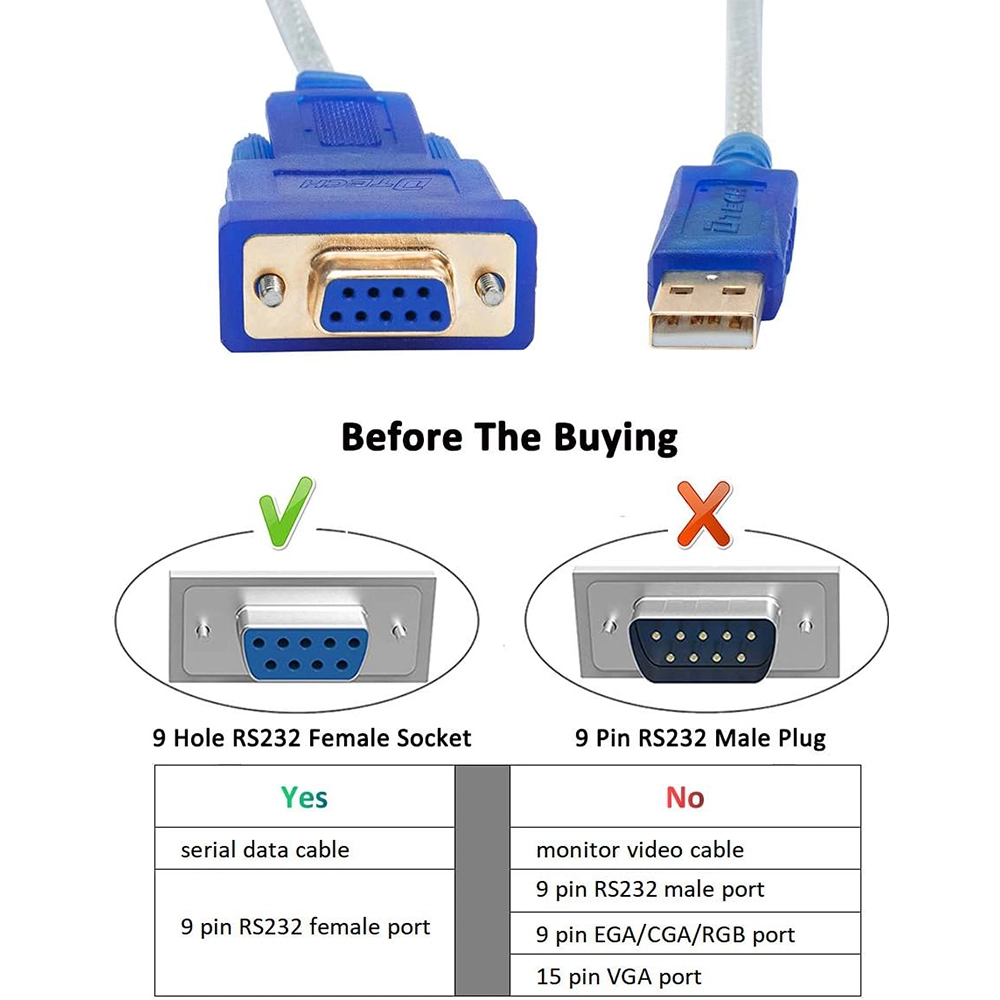 DTECH

DTECH

Before The Buying

9 Hole RS232 Female Socket

9 Pin RS232 Male Plug

| Yes | | No |
|---|---|---|
| serial data cable | | monitor video cable |
| 9 pin RS232 female port | | 9 pin RS232 male port |
| | | 9 pin EGA/CGA/RGB port |
| | | 15 pin VGA port |