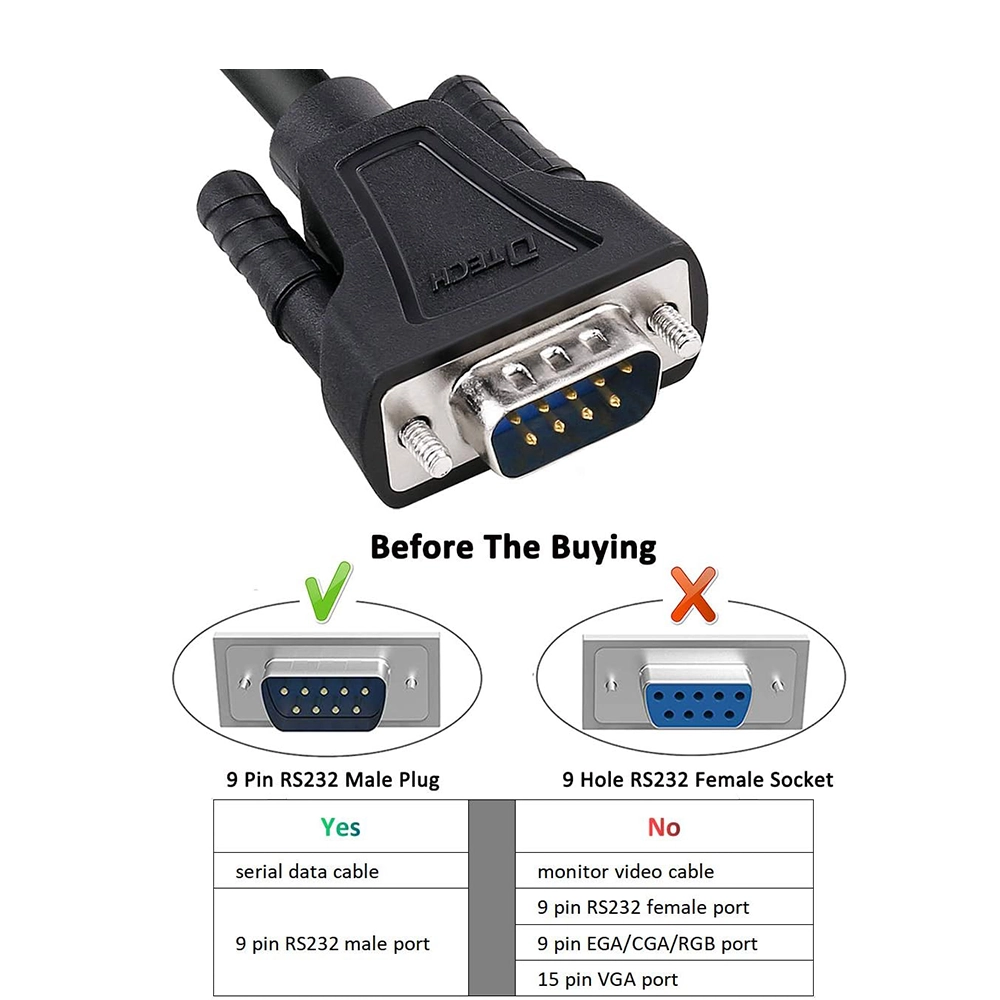 DTECH

Before The Buying

9 Pin RS232 Male Plug

9 Hole RS232 Female Socket

| Yes | | No |
|---|---|---|
| serial data cable | | monitor video cable |
| 9 pin RS232 male port | | 9 pin RS232 female port |
| | | 9 pin EGA/CGA/RGB port |
| | | 15 pin VGA port |